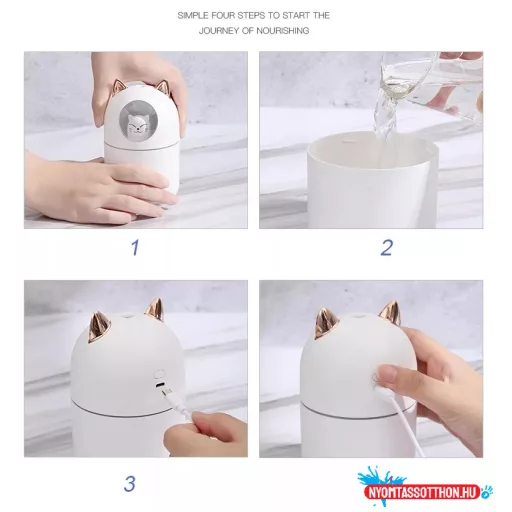 SIMPLE FOUR STEPS TO START THE JOURNEY OF NOURISHING

1

2

3

NYOMTASSOTTHON.HU